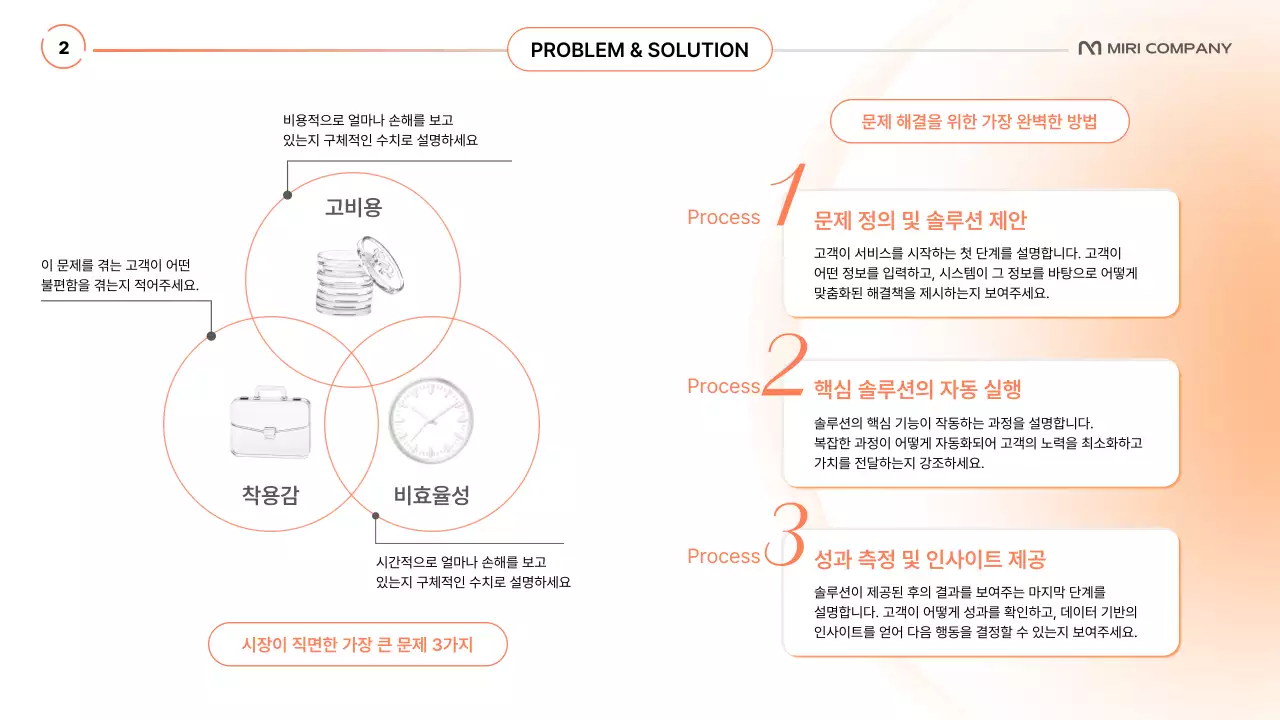 2

PROBLEM & SOLUTION

MIRI COMPANY

비용적으로 얼마나 손해를 보고 있는지 구체적인 수치로 설명하세요

고비용

이 문제를 겪는 고객이 어떤 불편함을 겪는지 적어주세요.

착용감

비효율성

시간적으로 얼마나 손해를 보고 있는지 구체적인 수치로 설명하세요

시장이 직면한 가장 큰 문제 3가지

문제 해결을 위한 가장 완벽한 방법

Process 1

문제 정의 및 솔루션 제안

고객이 서비스를 시작하는 첫 단계를 설명합니다. 고객이 어떤 정보를 입력하고, 시스템이 그 정보를 바탕으로 어떻게 맞춤화된 해결책을 제시하는지 보여주세요.

Process 2

핵심 솔루션의 자동 실행

솔루션의 핵심 기능이 작동하는 과정을 설명합니다. 복잡한 과정이 어떻게 자동화되어 고객의 노력을 최소화하고 가치를 전달하는지 강조하세요.

Process 3

성과 측정 및 인사이트 제공

솔루션이 제공된 후의 결과를 보여주는 마지막 단계를 설명합니다. 고객이 어떻게 성과를 확인하고, 데이터 기반의 인사이트를 얻어 다음 행동을 결정할 수 있는지 보여주세요.