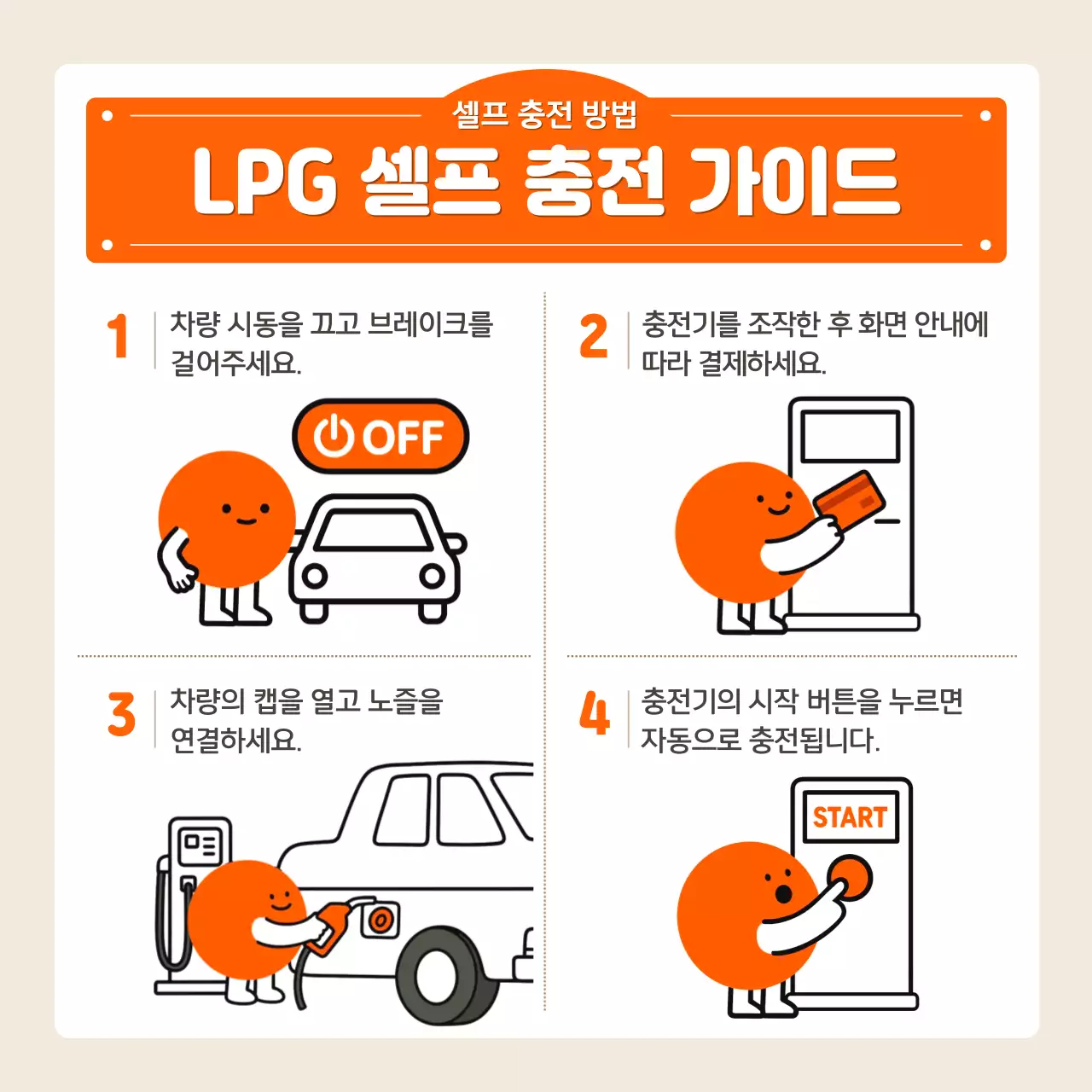 셀프 충전 방법

LPG 셀프 충전 가이드

1 차량 시동을 끄고 브레이크를 걸어주세요.

OFF

2 충전기를 조작한 후 화면 안내에 따라 결제하세요.

3 차량의 캡을 열고 노즐을 연결하세요.

4 충전기의 시작 버튼을 누르면 자동으로 충전됩니다.

START