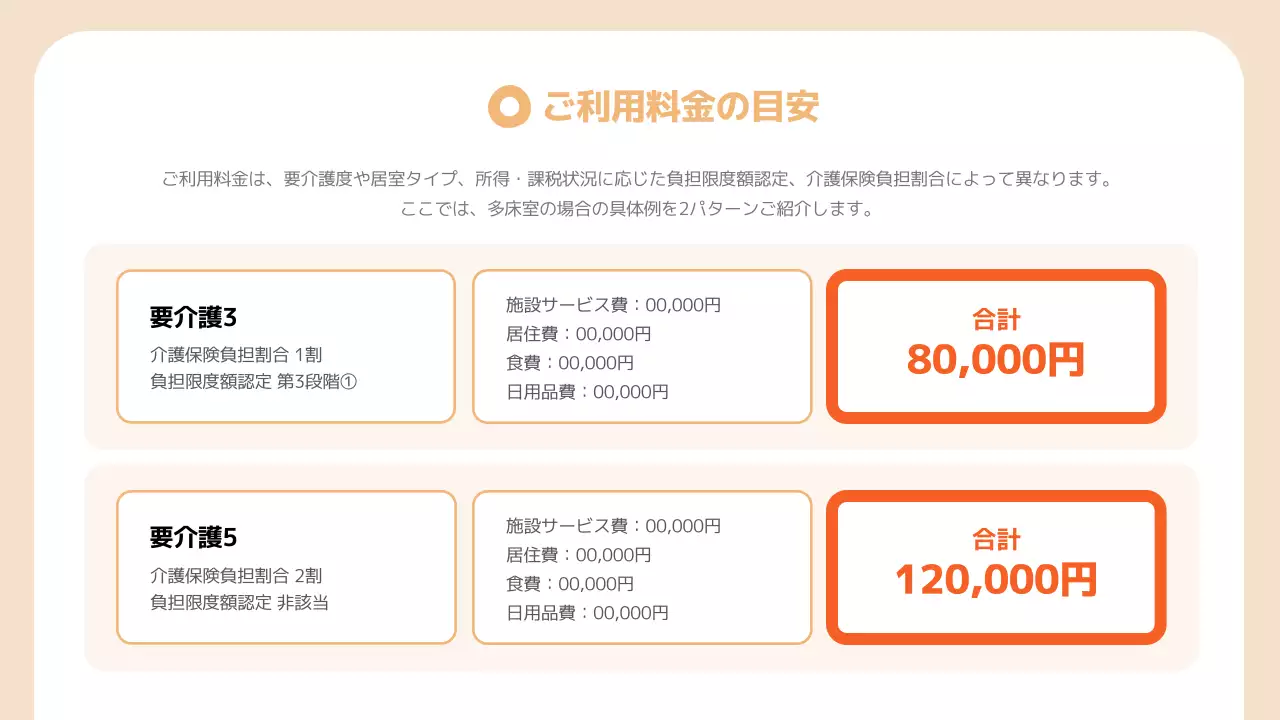 ご利用料金の目安

ご利用料金は、要介護度や居室タイプ、所得・課税状況に応じた負担限度額認定、介護保険負担割合によって異なります。
ここでは、多床室の場合の具体例を2パターンご紹介します。

要介護3
介護保険負担割合 1割
負担限度額認定 第3段階①

施設サービス費：00,000円
居住費：00,000円
食費：00,000円
日用品費：00,000円

合計
80,000円

要介護5
介護保険負担割合 2割
負担限度額認定 非該当

施設サービス費：00,000円
居住費：00,000円
食費：00,000円
日用品費：00,000円

合計
120,000円