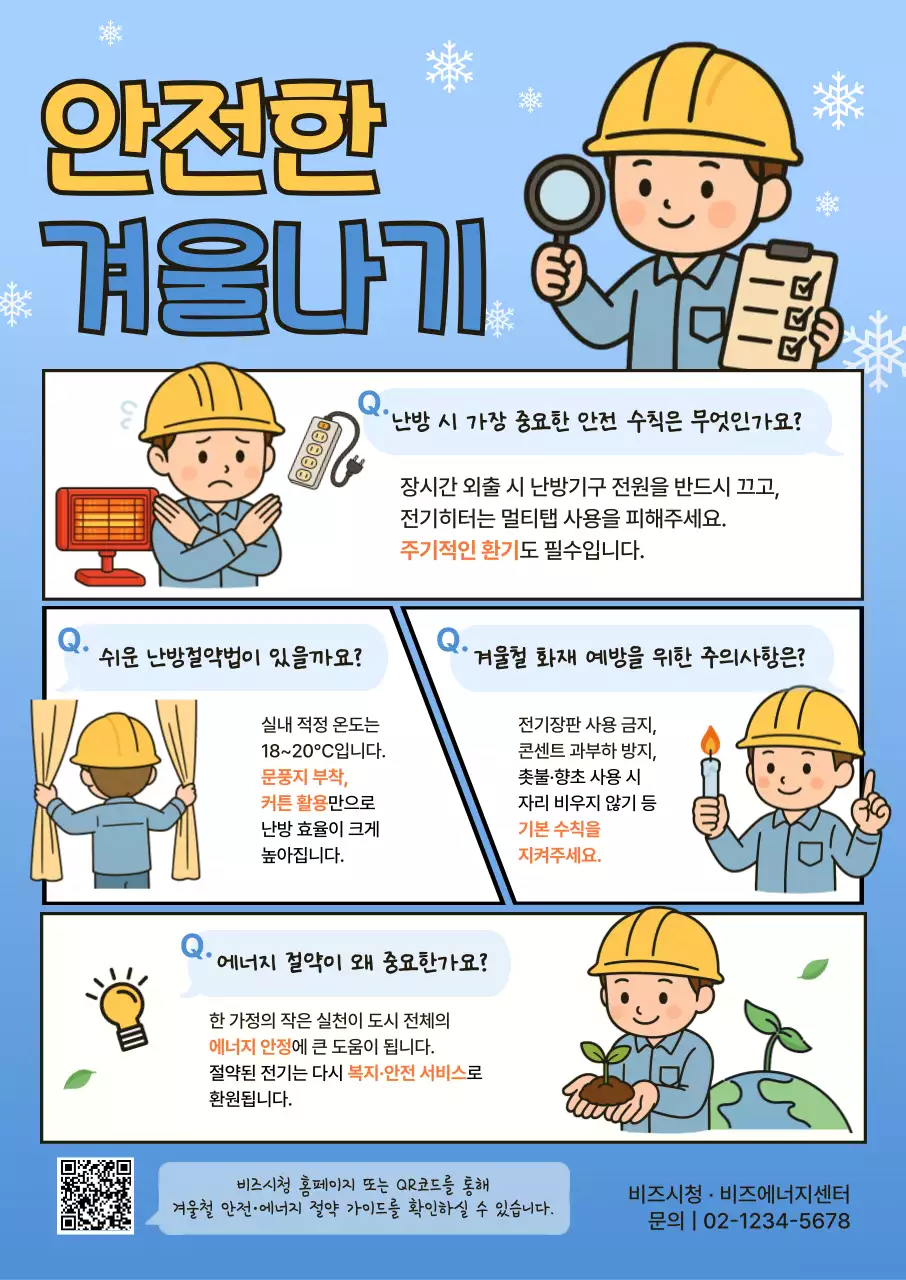 안전한 겨울나기

Q. 난방 시 가장 중요한 안전 수칙은 무엇인가요?

장시간 외출 시 난방기구 전원을 반드시 끄고, 전기히터는 멀티탭 사용을 피해주세요. 주기적인 환기도 필수입니다.

Q. 쉬운 난방절약법이 있을까요?

실내 적정 온도는 18~20°C입니다. 문풍지 부착, 커튼 활용만으로 난방 효율이 크게 높아집니다.

Q. 겨울철 화재 예방을 위한 주의사항은?

전기장판 사용 금지, 콘센트 과부하 방지, 촛불·향초 사용 시 자리 비우지 않기 등 기본 수칙을 지켜주세요.

Q. 에너지 절약이 왜 중요한가요?

한 가정의 작은 실천이 도시 전체의 에너지 안정에 큰 도움이 됩니다. 절약된 전기는 다시 복지·안전 서비스로 환원됩니다.

비즈시청 홈페이지 또는 QR코드를 통해 겨울철 안전·에너지 절약 가이드를 확인하실 수 있습니다.

비즈시청 · 비즈에너지센터
문의 | 02-1234-5678