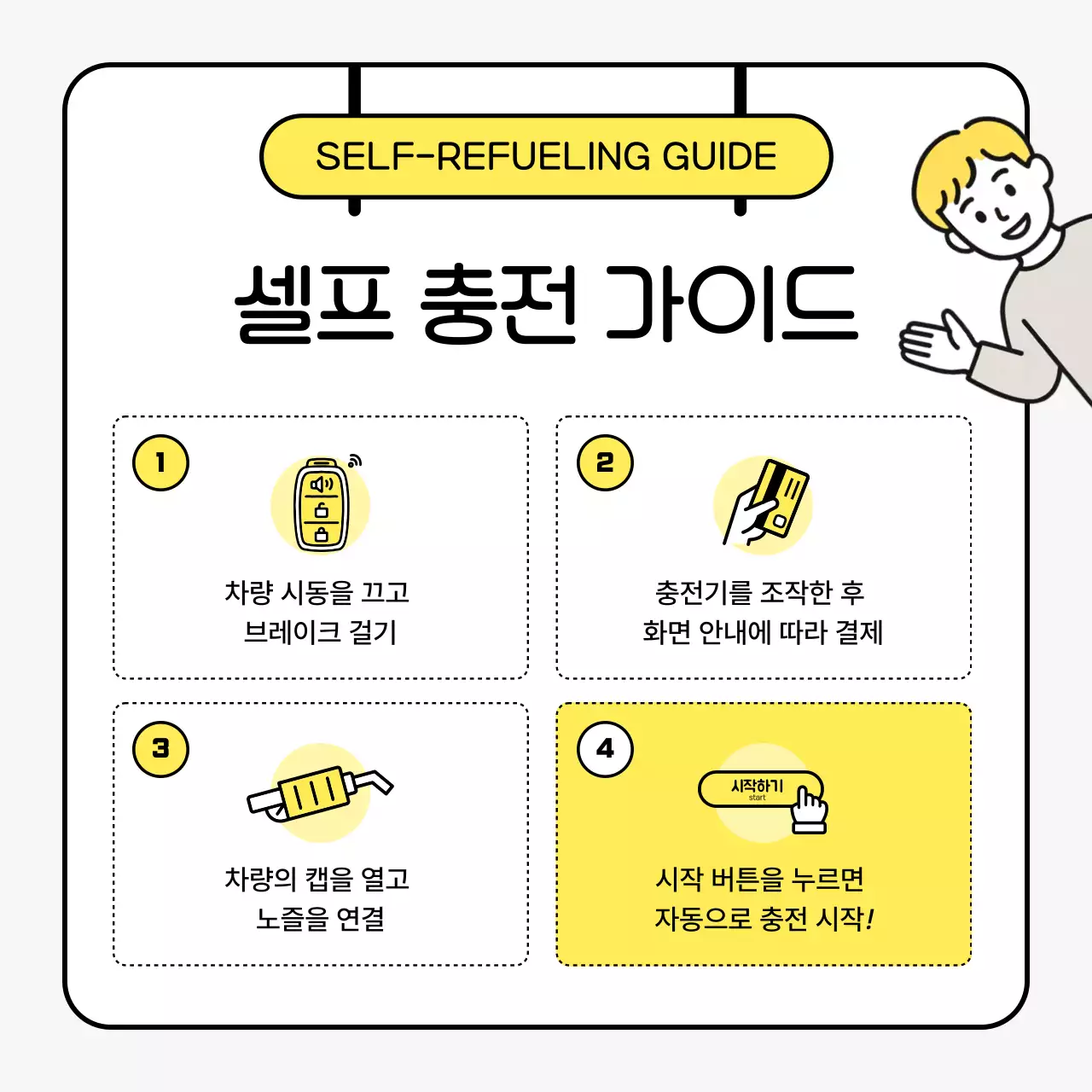 SELF-REFUELING GUIDE

셀프 충전 가이드

1

차량 시동을 끄고
브레이크 걸기

2

충전기를 조작한 후
화면 안내에 따라 결제

3

차량의 캡을 열고
노즐을 연결

4

시작하기
start

시작 버튼을 누르면
자동으로 충전 시작!