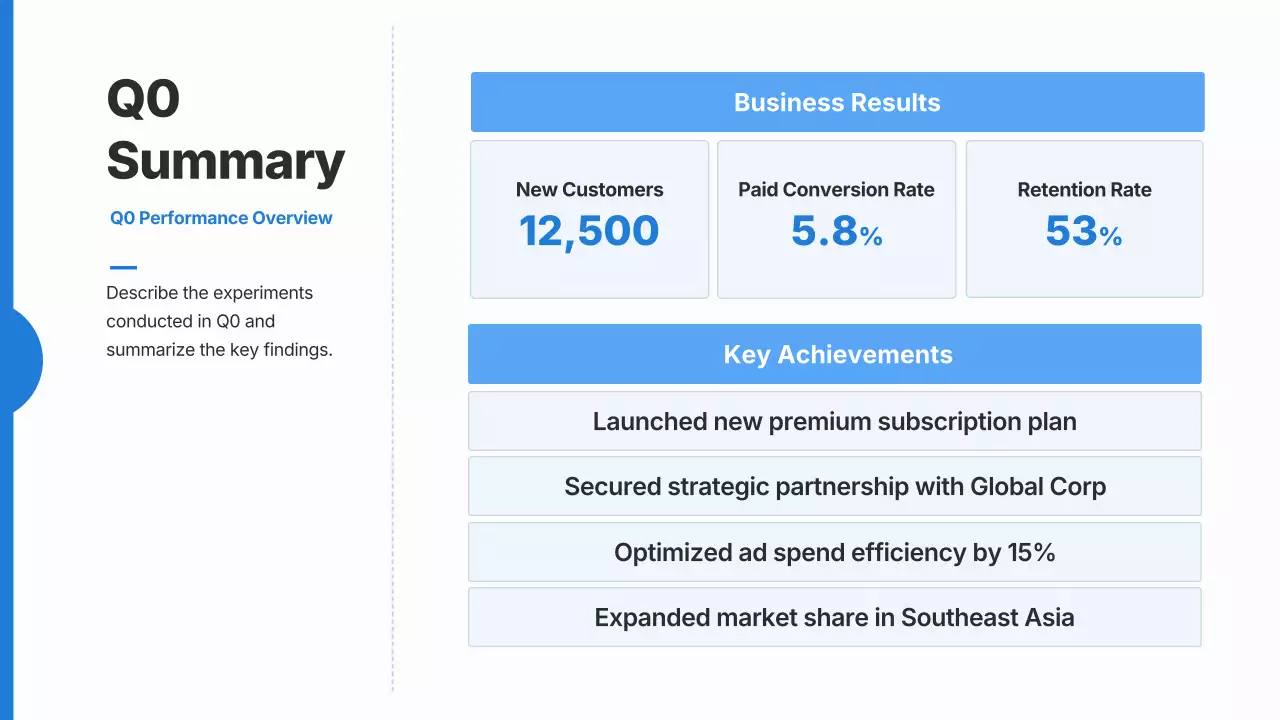 Q0 Summary

Q0 Performance Overview

Describe the experiments conducted in Q0 and summarize the key findings.

Business Results

New Customers
12,500

Paid Conversion Rate
5.8%

Retention Rate
53%

Key Achievements

Launched new premium subscription plan

Secured strategic partnership with Global Corp

Optimized ad spend efficiency by 15%

Expanded market share in Southeast Asia