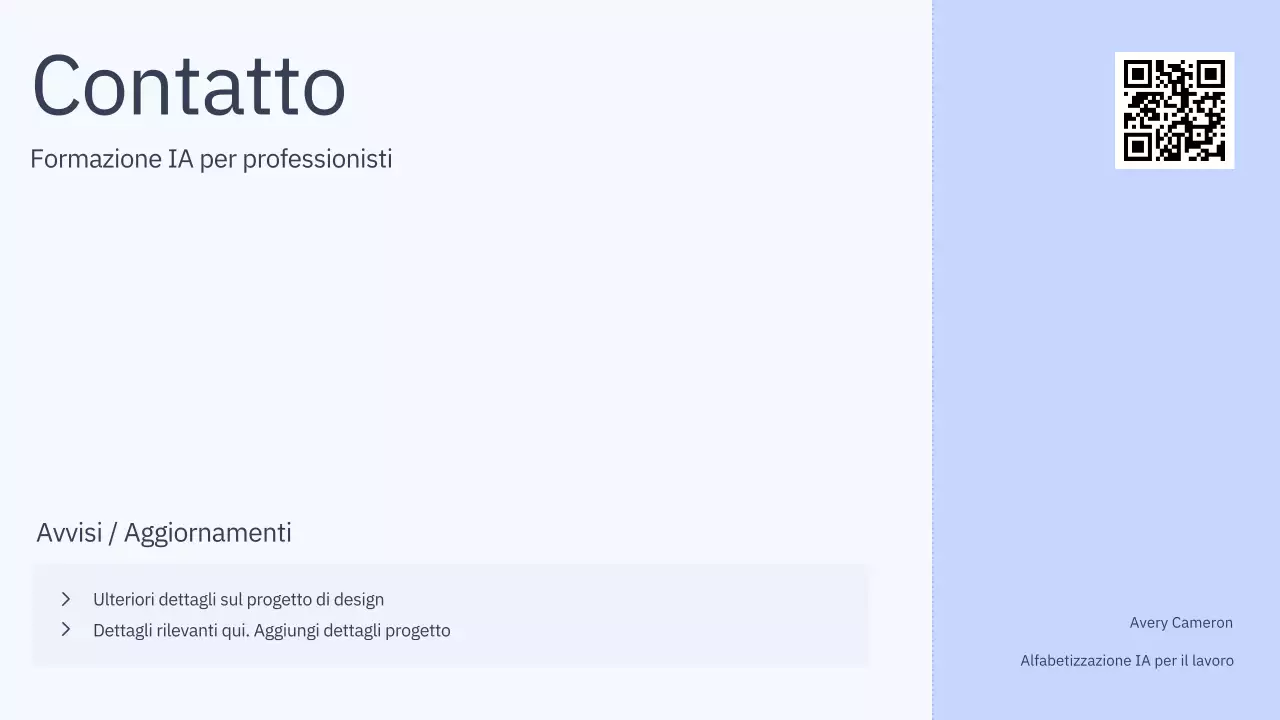 Contatto

Formazione IA per professionisti

Avvisi / Aggiornamenti

> Ulteriori dettagli sul progetto di design
> Dettagli rilevanti qui. Aggiungi dettagli progetto

Avery Cameron

Alfabetizzazione IA per il lavoro