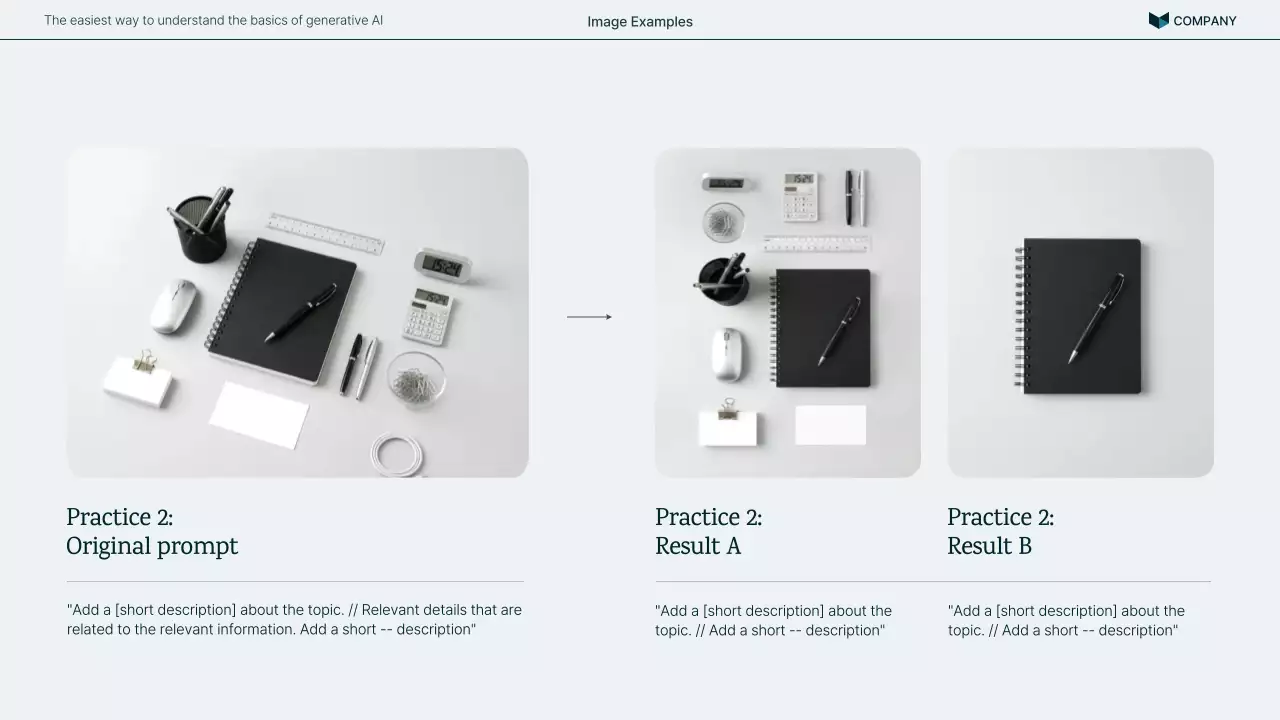 The easiest way to understand the basics of generative AI

Image Examples

COMPANY

Practice 2:
Original prompt

"Add a [short description] about the topic. // Relevant details that are related to the relevant information. Add a short -- description"

Practice 2:
Result A

"Add a [short description] about the topic. // Add a short -- description"

Practice 2:
Result B

"Add a [short description] about the topic. // Add a short -- description"