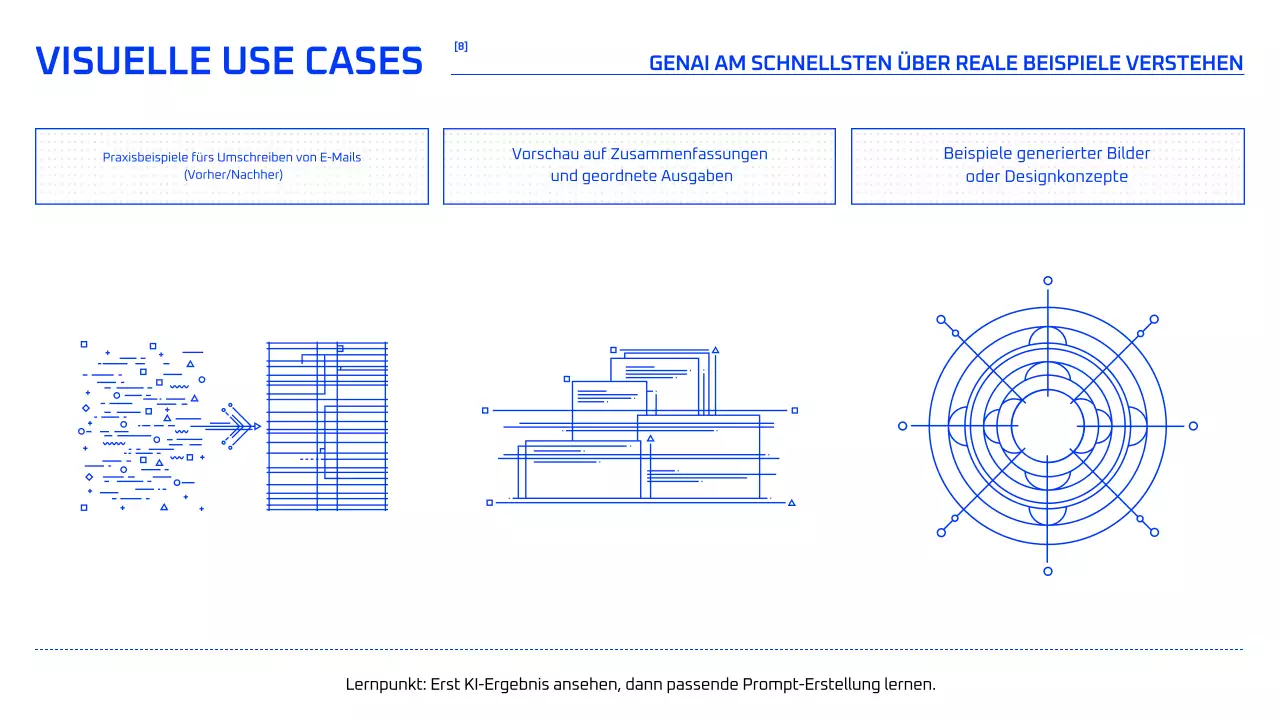 VISUELLE USE CASES

[8]

GENAI AM SCHNELLSTEN ÜBER REALE BEISPIELE VERSTEHEN

Praxisbeispiele fürs Umschreiben von E-Mails (Vorher/Nachher)

Vorschau auf Zusammenfassungen und geordnete Ausgaben

Beispiele generierter Bilder oder Designkonzepte

Lernpunkt: Erst KI-Ergebnis ansehen, dann passende Prompt-Erstellung lernen.