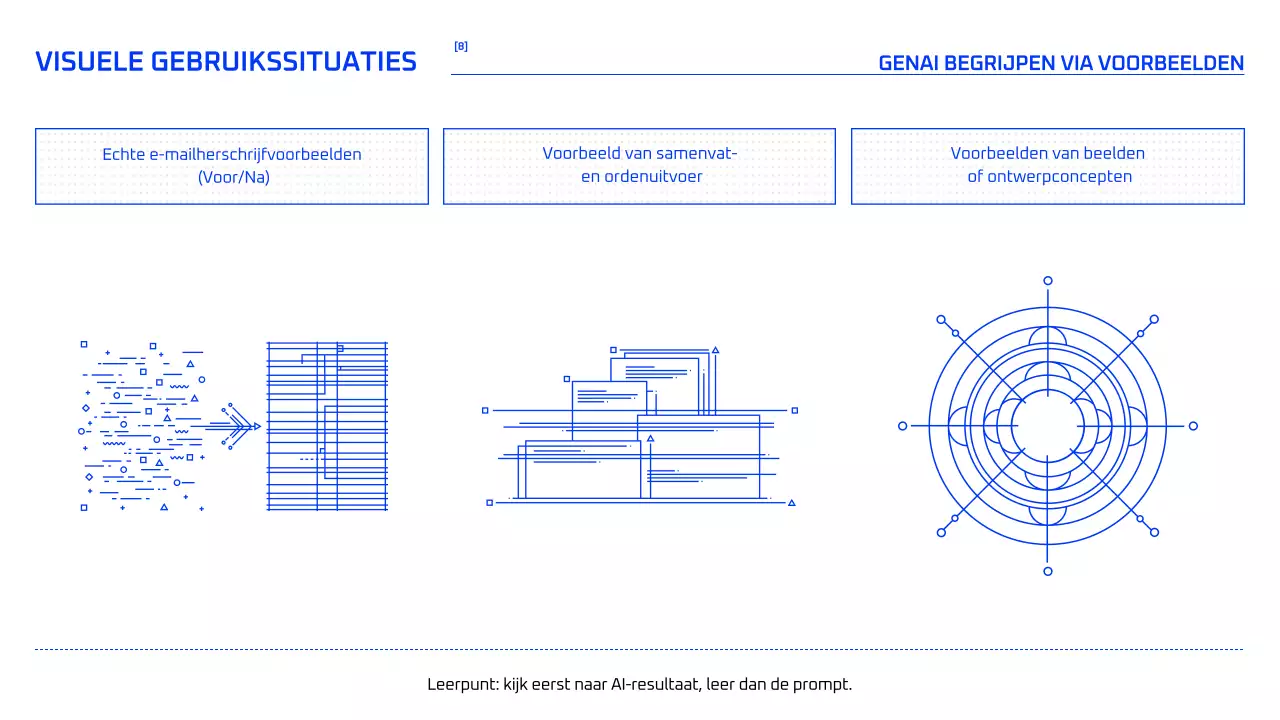 VISUELE GEBRUIKSSITUATIES

[8]

GENAI BEGRIJPEN VIA VOORBEELDEN

Echte e-mailherschrijfvoorbeelden (Voor/Na)

Voorbeeld van samenvat- en ordenuitvoer

Voorbeelden van beelden of ontwerpconcepten

Leerpunt: kijk eerst naar AI-resultaat, leer dan de prompt.