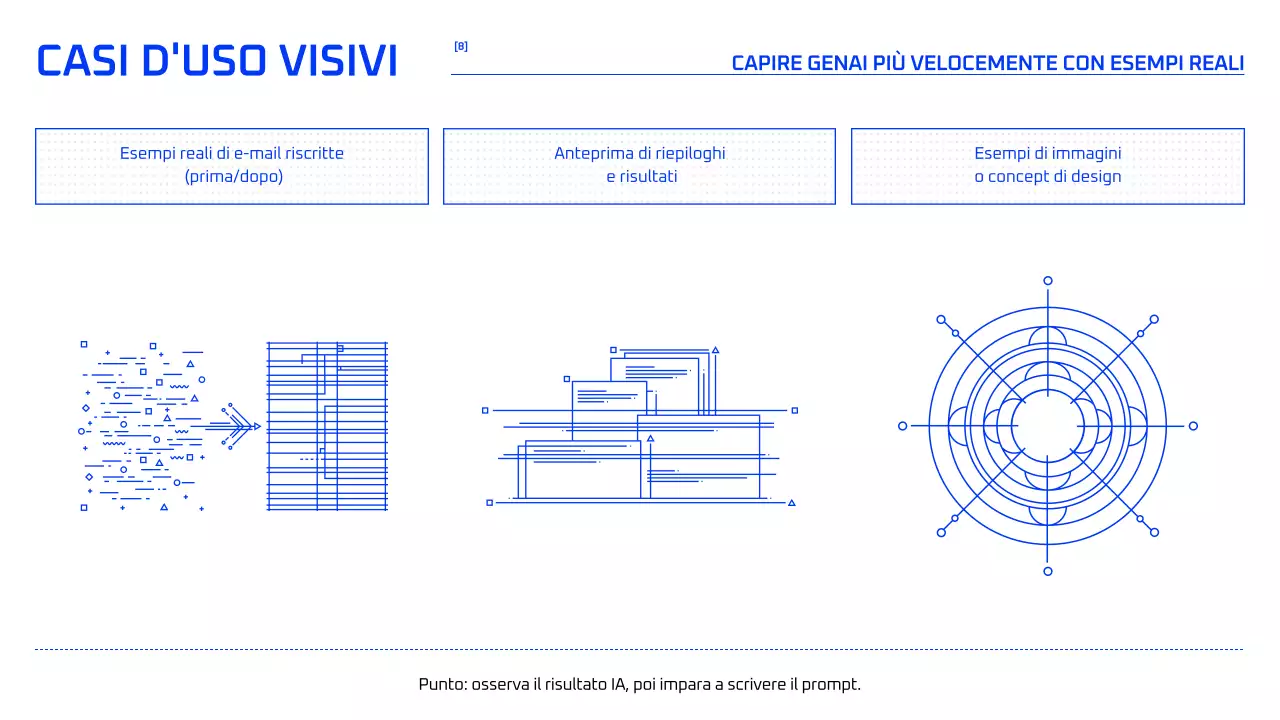 CASI D'USO VISIVI

[8]

CAPIRE GENAI PIÙ VELOCEMENTE CON ESEMPI REALI

Esempi reali di e-mail riscritte (prima/dopo)

Anteprima di riepiloghi e risultati

Esempi di immagini o concept di design

Punto: osserva il risultato IA, poi impara a scrivere il prompt.