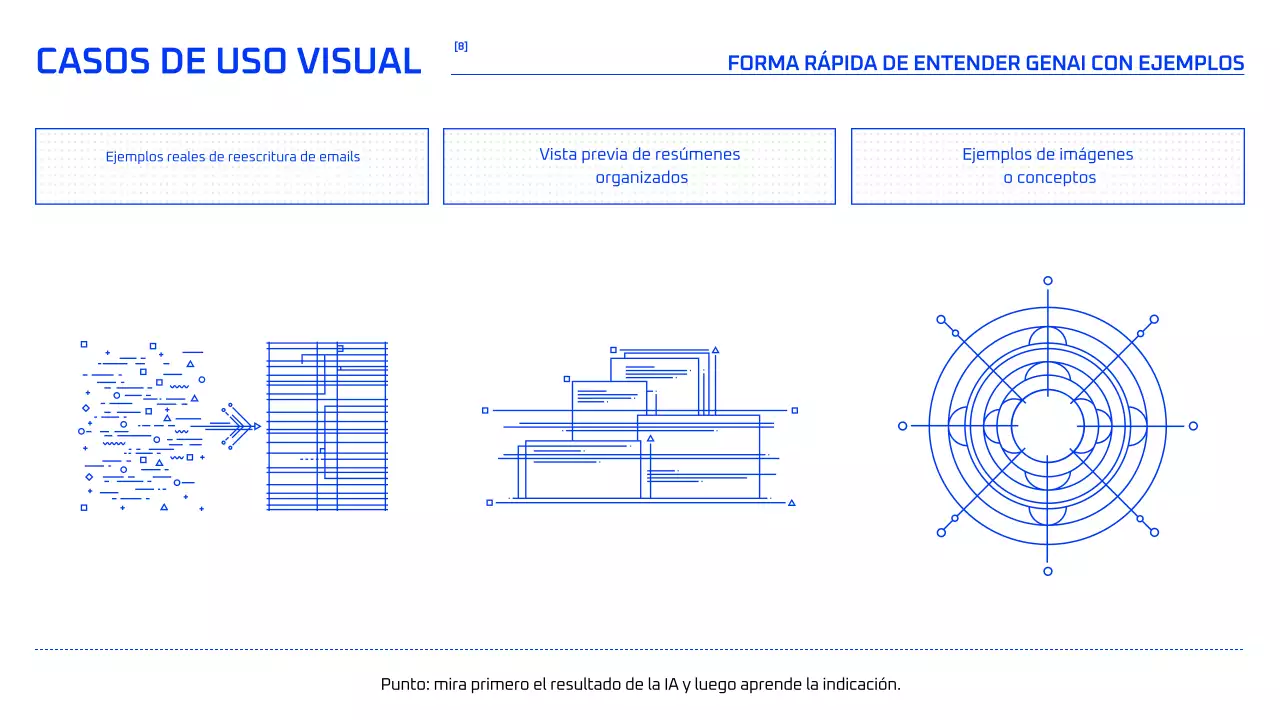 CASOS DE USO VISUAL

[8]

FORMA RÁPIDA DE ENTENDER GENAI CON EJEMPLOS

Ejemplos reales de reescritura de emails

Vista previa de resúmenes organizados

Ejemplos de imágenes o conceptos

Punto: mira primero el resultado de la IA y luego aprende la indicación.