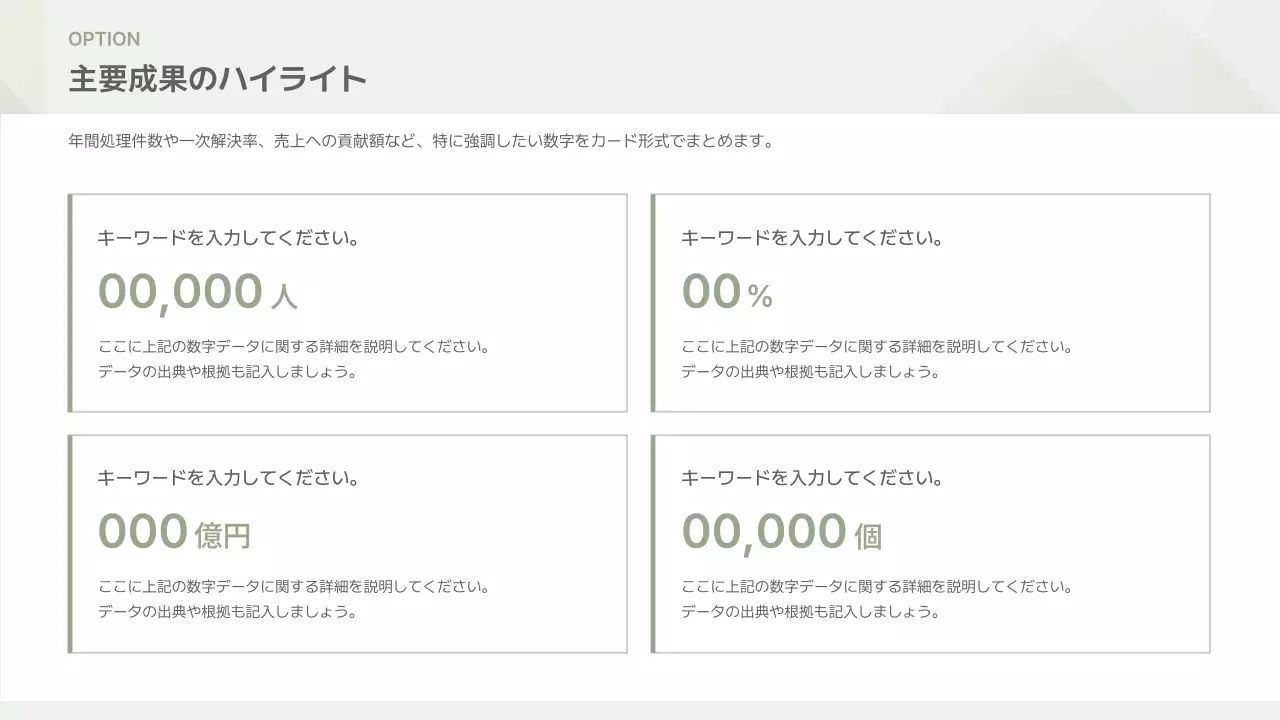 OPTION

主要成果のハイライト

年間処理件数や一次解決率、売上への貢献額など、特に強調したい数字をカード形式でまとめます。

キーワードを入力してください。

00,000 人

ここに上記の数字データに関する詳細を説明してください。
データの出典や根拠も記入しましょう。

キーワードを入力してください。

00 %

ここに上記の数字データに関する詳細を説明してください。
データの出典や根拠も記入しましょう。

キーワードを入力してください。

000 億円

ここに上記の数字データに関する詳細を説明してください。
データの出典や根拠も記入しましょう。

キーワードを入力してください。

00,000 個

ここに上記の数字データに関する詳細を説明してください。
データの出典や根拠も記入しましょう。