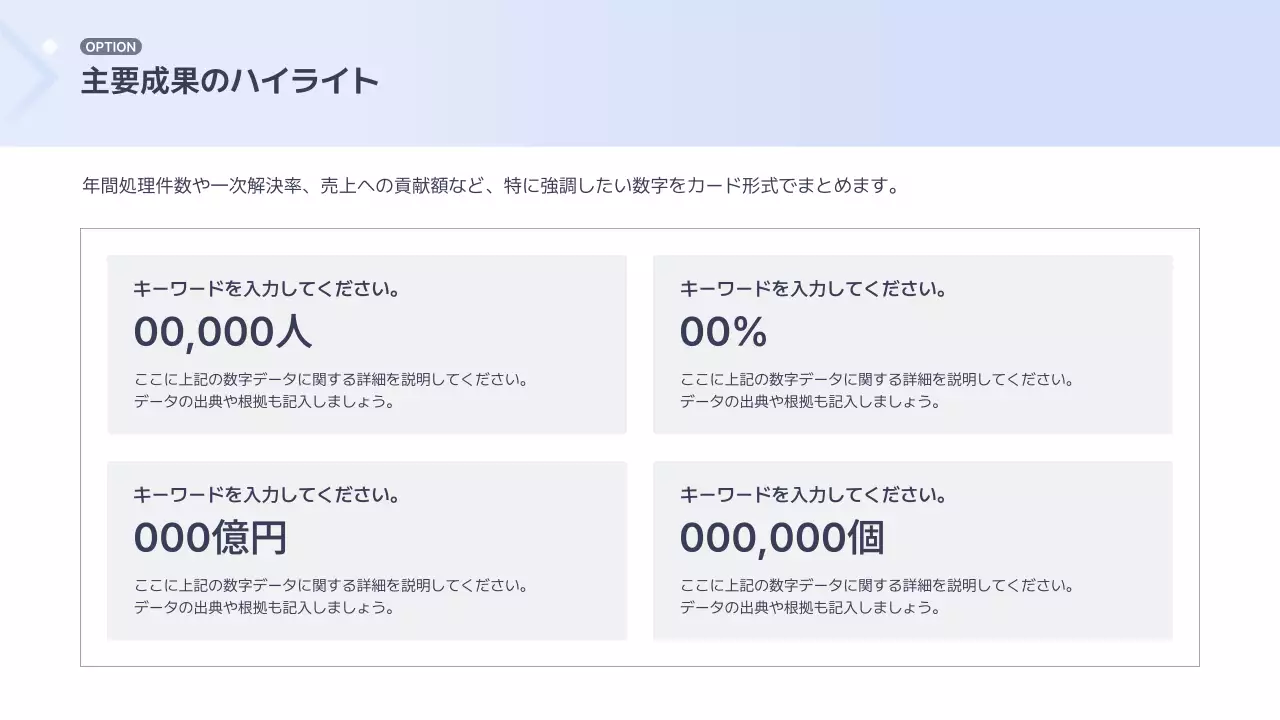 OPTION
主要成果のハイライト

年間処理件数や一次解決率、売上への貢献額など、特に強調したい数字をカード形式でまとめます。

キーワードを入力してください。
00,000人
ここに上記の数字データに関する詳細を説明してください。
データの出典や根拠も記入しましょう。

キーワードを入力してください。
00%
ここに上記の数字データに関する詳細を説明してください。
データの出典や根拠も記入しましょう。

キーワードを入力してください。
000億円
ここに上記の数字データに関する詳細を説明してください。
データの出典や根拠も記入しましょう。

キーワードを入力してください。
000,000個
ここに上記の数字データに関する詳細を説明してください。
データの出典や根拠も記入しましょう。