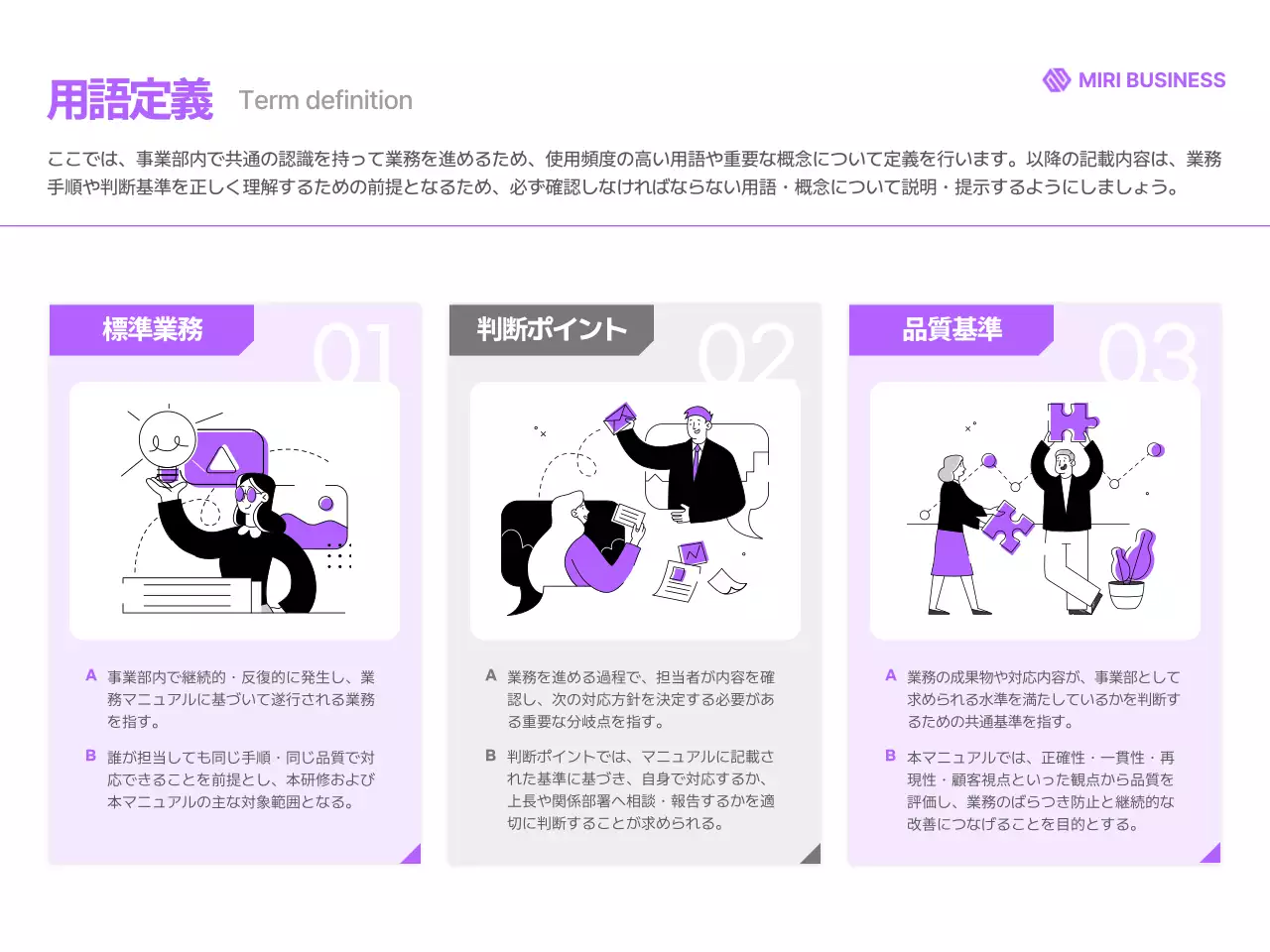 用語定義 Term definition

MIRI BUSINESS

ここでは、事業部内で共通の認識を持って業務を進めるため、使用頻度の高い用語や重要な概念について定義を行います。以降の記載内容は、業務手順や判断基準を正しく理解するための前提となるため、必ず確認しなければならない用語・概念について説明・提示するようにしましょう。

標準業務 01

A 事業部内で継続的・反復的に発生し、業務マニュアルに基づいて遂行される業務を指す。

B 誰が担当しても同じ手順・同じ品質で対応できることを前提とし、本研修および本マニュアルの主な対象範囲となる。

判断ポイント 02

A 業務を進める過程で、担当者が内容を確認し、次の対応方針を決定する必要がある重要な分岐点を指す。

B 判断ポイントでは、マニュアルに記載された基準に基づき、自身で対応するか、上長や関係部署へ相談・報告するかを適切に判断することが求められる。

品質基準 03

A 業務の成果物や対応内容が、事業部として求められる水準を満たしているかを判断するための共通基準を指す。

B 本マニュアルでは、正確性・一貫性・再現性・顧客視点といった観点から品質を評価し、業務のばらつき防止と継続的な改善につなげることを目的とする。