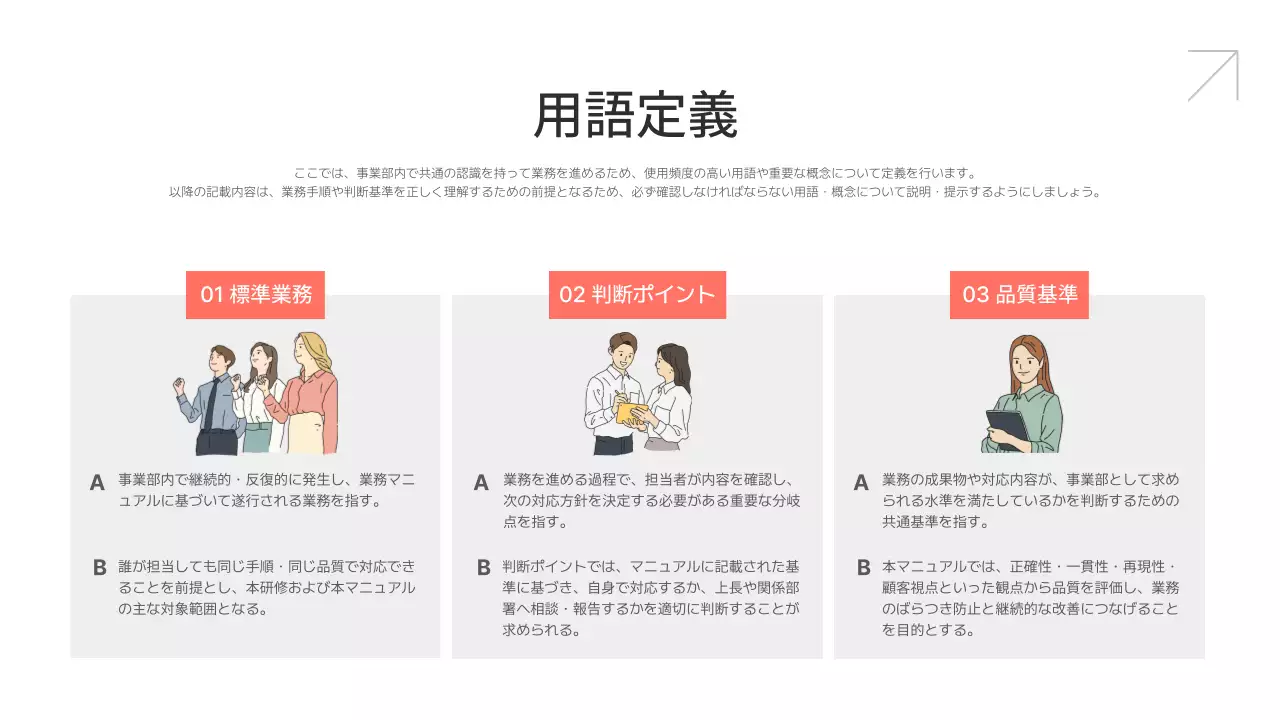 用語定義

ここでは、事業部内で共通の認識を持って業務を進めるため、使用頻度の高い用語や重要な概念について定義を行います。
以降の記載内容は、業務手順や判断基準を正しく理解するための前提となるため、必ず確認しなければならない用語・概念について説明・提示するようにしましょう。

01 標準業務

A 事業部内で継続的・反復的に発生し、業務マニュアルに基づいて遂行される業務を指す。

B 誰が担当しても同じ手順・同じ品質で対応できることを前提とし、本研修および本マニュアルの主な対象範囲となる。

02 判断ポイント

A 業務を進める過程で、担当者が内容を確認し、次の対応方針を決定する必要がある重要な分岐点を指す。

B 判断ポイントでは、マニュアルに記載された基準に基づき、自身で対応するか、上長や関係部署へ相談・報告するかを適切に判断することが求められる。

03 品質基準

A 業務の成果物や対応内容が、事業部として求められる水準を満たしているかを判断するための共通基準を指す。

B 本マニュアルでは、正確性・一貫性・再現性・顧客視点といった観点から品質を評価し、業務のばらつき防止と継続的な改善につなげることを目的とする。