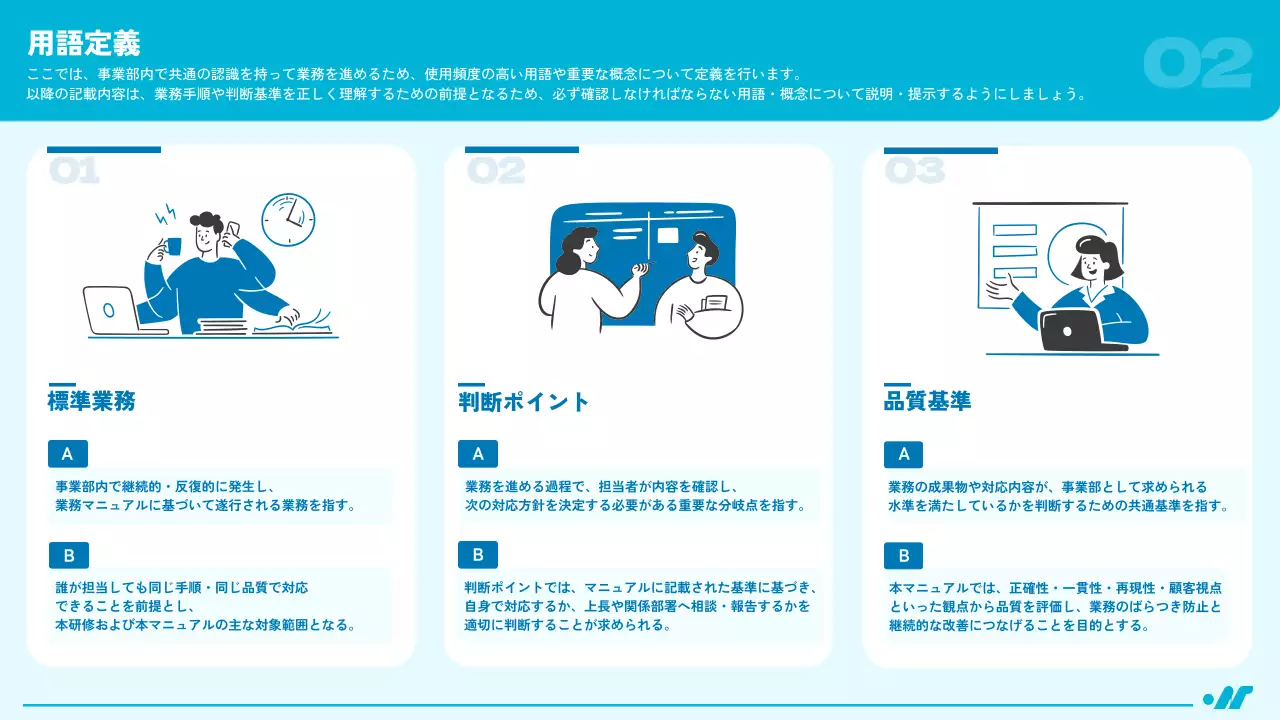 用語定義

ここでは、事業部内で共通の認識を持って業務を進めるため、使用頻度の高い用語や重要な概念について定義を行います。
以降の記載内容は、業務手順や判断基準を正しく理解するための前提となるため、必ず確認しなければならない用語・概念について説明・提示するようにしましょう。

02

01

標準業務

A

事業部内で継続的・反復的に発生し、業務マニュアルに基づいて遂行される業務を指す。

B

誰が担当しても同じ手順・同じ品質で対応できることを前提とし、本研修および本マニュアルの主な対象範囲となる。

02

判断ポイント

A

業務を進める過程で、担当者が内容を確認し、次の対応方針を決定する必要がある重要な分岐点を指す。

B

判断ポイントでは、マニュアルに記載された基準に基づき、自身で対応するか、上長や関係部署へ相談・報告するかを適切に判断することが求められる。

03

品質基準

A

業務の成果物や対応内容が、事業部として求められる水準を満たしているかを判断するための共通基準を指す。

B

本マニュアルでは、正確性・一貫性・再現性・顧客視点といった観点から品質を評価し、業務のばらつき防止と継続的な改善につなげることを目的とする。