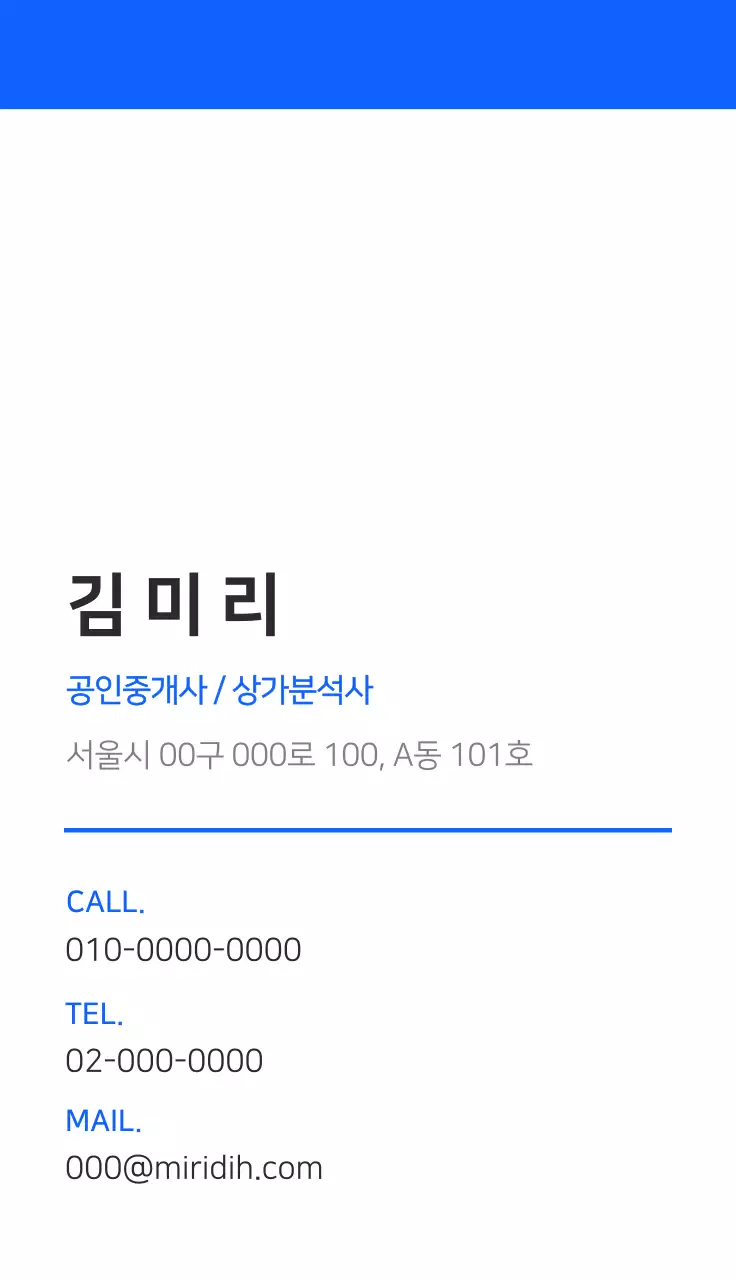 김 미 리

공인중개사 / 상가분석사

서울시 00구 000로 100, A동 101호

CALL.
010-0000-0000

TEL.
02-000-0000

MAIL.
000@miridih.com