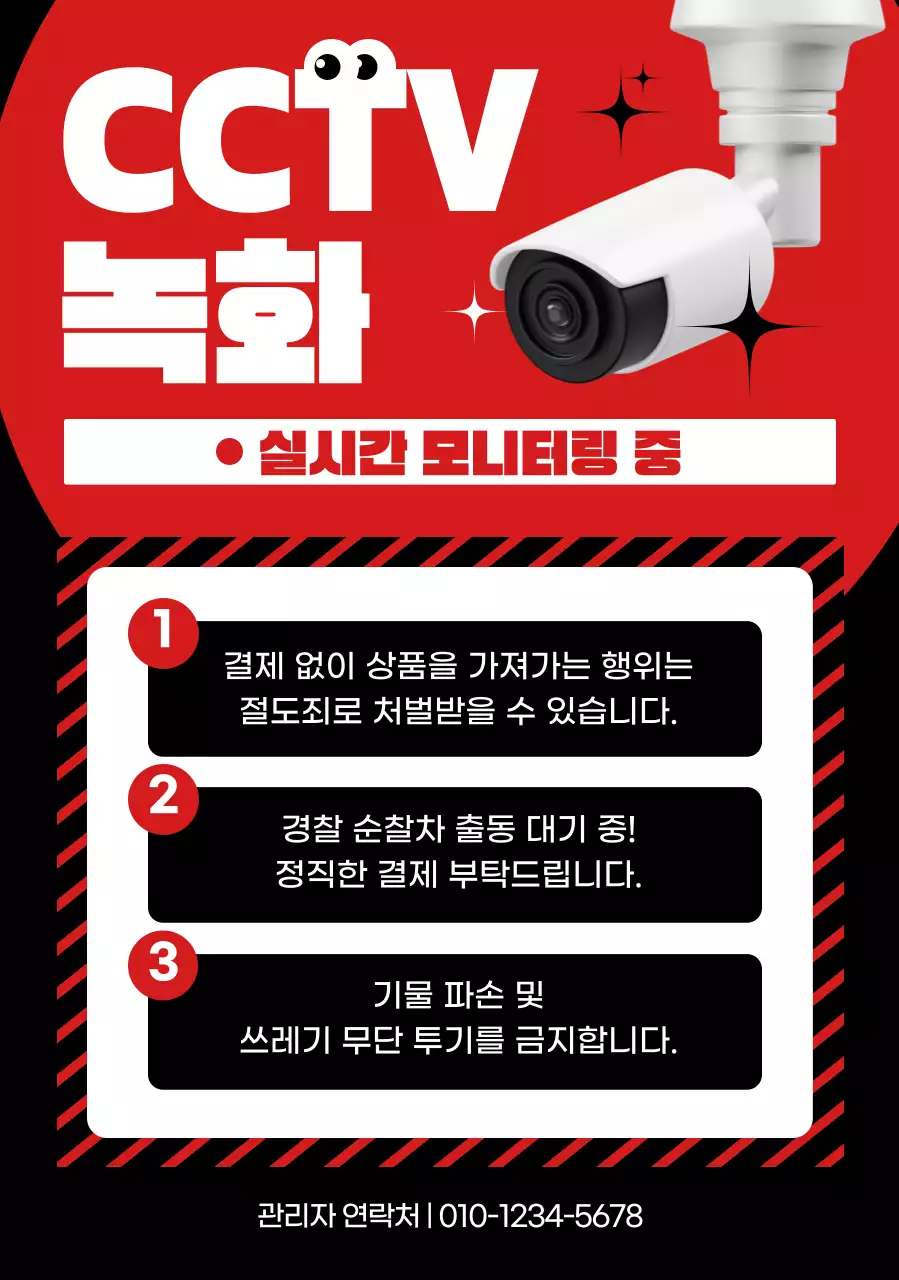 CCTV
녹화

• 실시간 모니터링 중

1
결제 없이 상품을 가져가는 행위는 절도죄로 처벌받을 수 있습니다.

2
경찰 순찰차 출동 대기 중! 정직한 결제 부탁드립니다.

3
기물 파손 및 쓰레기 무단 투기를 금지합니다.

관리자 연락처 | 010-1234-5678