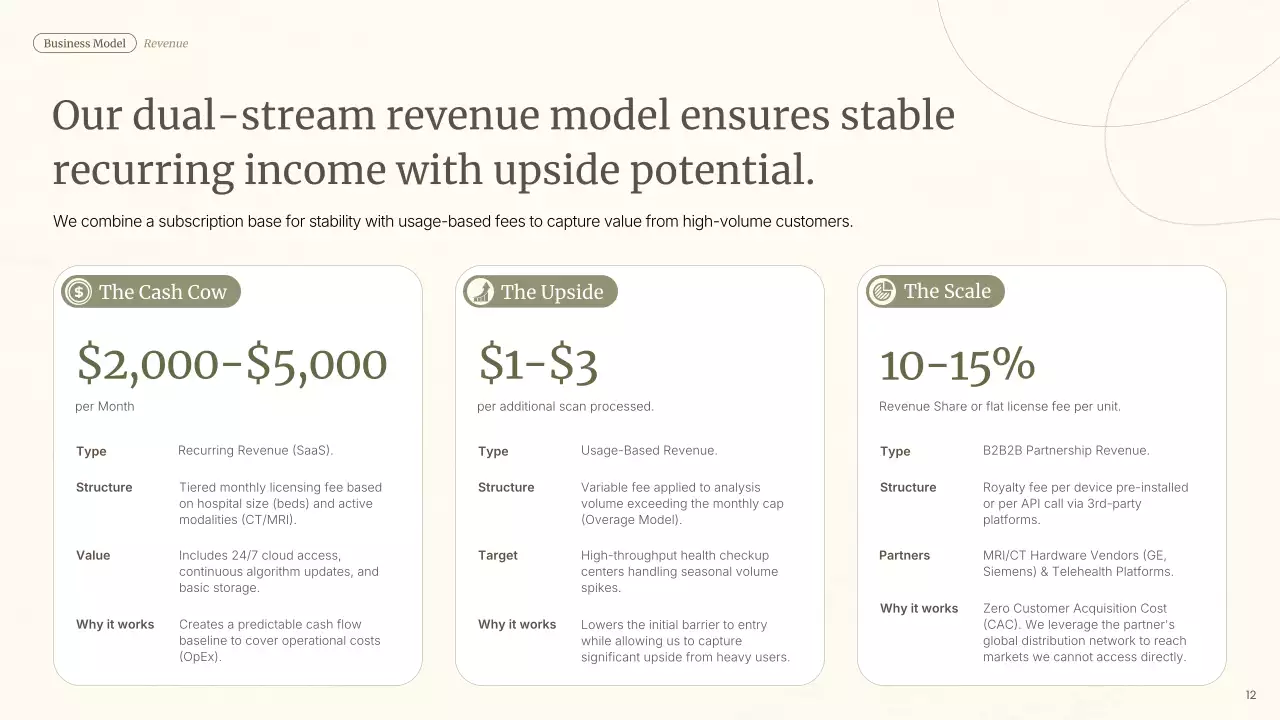 Business Model Revenue

Our dual-stream revenue model ensures stable recurring income with upside potential.

We combine a subscription base for stability with usage-based fees to capture value from high-volume customers.

The Cash Cow

$2,000-$5,000

per Month

Type Recurring Revenue (SaaS).

Structure Tiered monthly licensing fee based on hospital size (beds) and active modalities (CT/MRI).

Value Includes 24/7 cloud access, continuous algorithm updates, and basic storage.

Why it works Creates a predictable cash flow baseline to cover operational costs (OpEx).

The Upside

$1-$3

per additional scan processed.

Type Usage-Based Revenue.

Structure Variable fee applied to analysis volume exceeding the monthly cap (Overage Model).

Target High-throughput health checkup centers handling seasonal volume spikes.

Why it works Lowers the initial barrier to entry while allowing us to capture significant upside from heavy users.

The Scale

10-15%

Revenue Share or flat license fee per unit.

Type B2B2B Partnership Revenue.

Structure Royalty fee per device pre-installed or per API call via 3rd-party platforms.

Partners MRI/CT Hardware Vendors (GE, Siemens) & Telehealth Platforms.

Why it works Zero Customer Acquisition Cost (CAC). We leverage the partner's global distribution network to reach markets we cannot access directly.

12