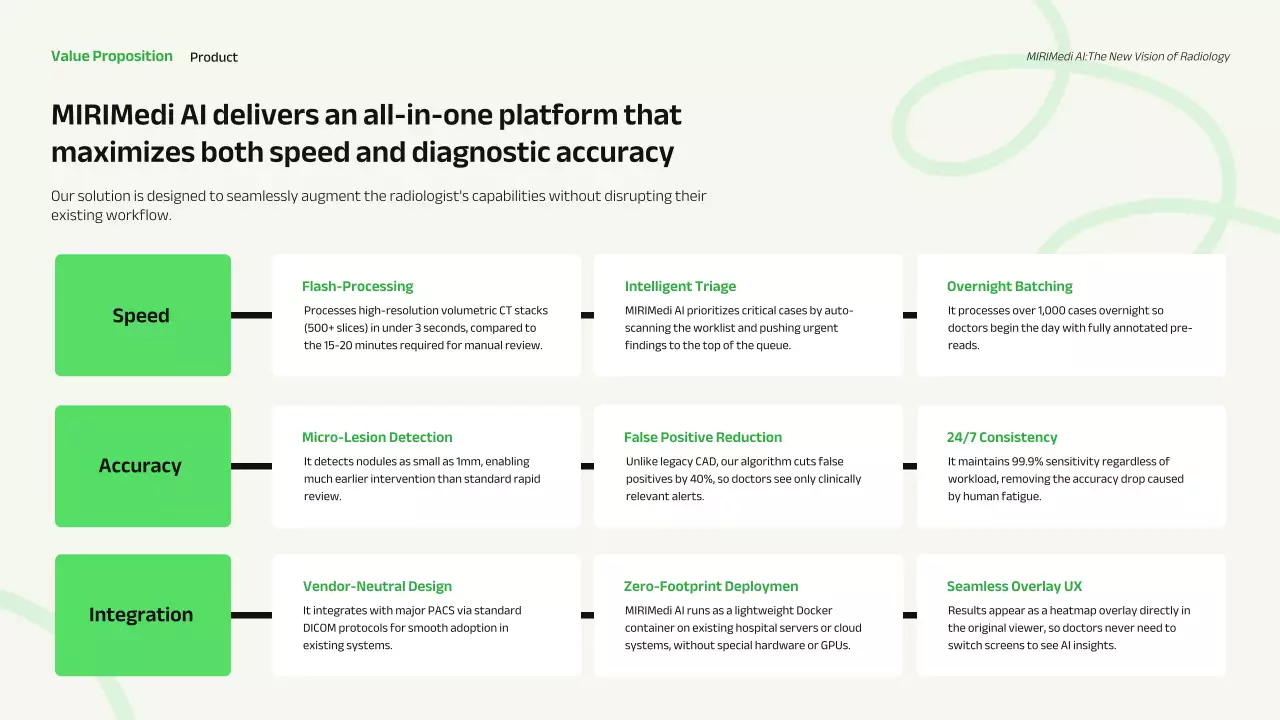 Value Proposition Product

MIRIMedi AI:The New Vision of Radiology

MIRIMedi AI delivers an all-in-one platform that maximizes both speed and diagnostic accuracy

Our solution is designed to seamlessly augment the radiologist's capabilities without disrupting their existing workflow.

Speed

Flash-Processing
Processes high-resolution volumetric CT stacks (500+ slices) in under 3 seconds, compared to the 15-20 minutes required for manual review.

Intelligent Triage
MIRIMedi AI prioritizes critical cases by auto-scanning the worklist and pushing urgent findings to the top of the queue.

Overnight Batching
It processes over 1,000 cases overnight so doctors begin the day with fully annotated pre-reads.

Accuracy

Micro-Lesion Detection
It detects nodules as small as 1mm, enabling much earlier intervention than standard rapid review.

False Positive Reduction
Unlike legacy CAD, our algorithm cuts false positives by 40%, so doctors see only clinically relevant alerts.

24/7 Consistency
It maintains 99.9% sensitivity regardless of workload, removing the accuracy drop caused by human fatigue.

Integration

Vendor-Neutral Design
It integrates with major PACS via standard DICOM protocols for smooth adoption in existing systems.

Zero-Footprint Deploymen
MIRIMedi AI runs as a lightweight Docker container on existing hospital servers or cloud systems, without special hardware or GPUs.

Seamless Overlay UX
Results appear as a heatmap overlay directly in the original viewer, so doctors never need to switch screens to see AI insights.