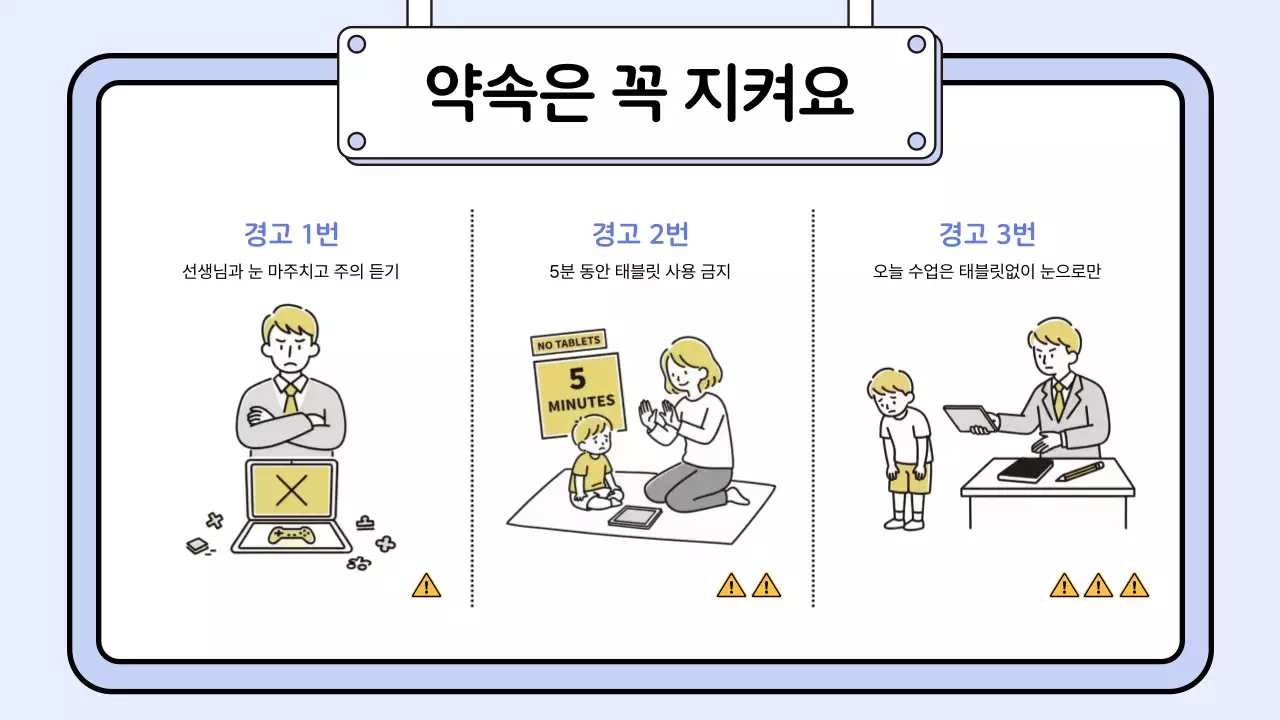 약속은 꼭 지켜요

경고 1번

선생님과 눈 마주치고 주의 듣기

경고 2번

5분 동안 태블릿 사용 금지

NO TABLETS

5 MINUTES

경고 3번

오늘 수업은 태블릿없이 눈으로만