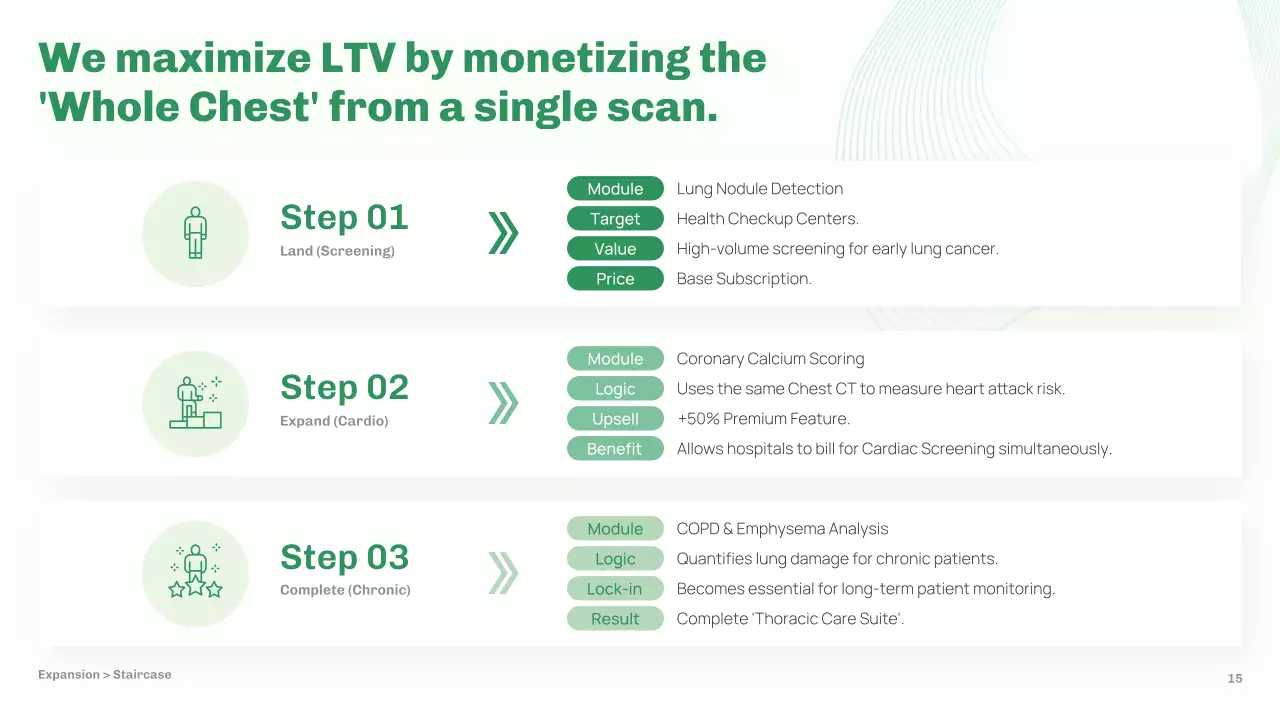 We maximize LTV by monetizing the 'Whole Chest' from a single scan.

Step 01
Land (Screening)

Module Lung Nodule Detection
Target Health Checkup Centers.
Value High-volume screening for early lung cancer.
Price Base Subscription.

Step 02
Expand (Cardio)

Module Coronary Calcium Scoring
Logic Uses the same Chest CT to measure heart attack risk.
Upsell +50% Premium Feature.
Benefit Allows hospitals to bill for Cardiac Screening simultaneously.

Step 03
Complete (Chronic)

Module COPD & Emphysema Analysis
Logic Quantifies lung damage for chronic patients.
Lock-in Becomes essential for long-term patient monitoring.
Result Complete 'Thoracic Care Suite'.

Expansion > Staircase
15