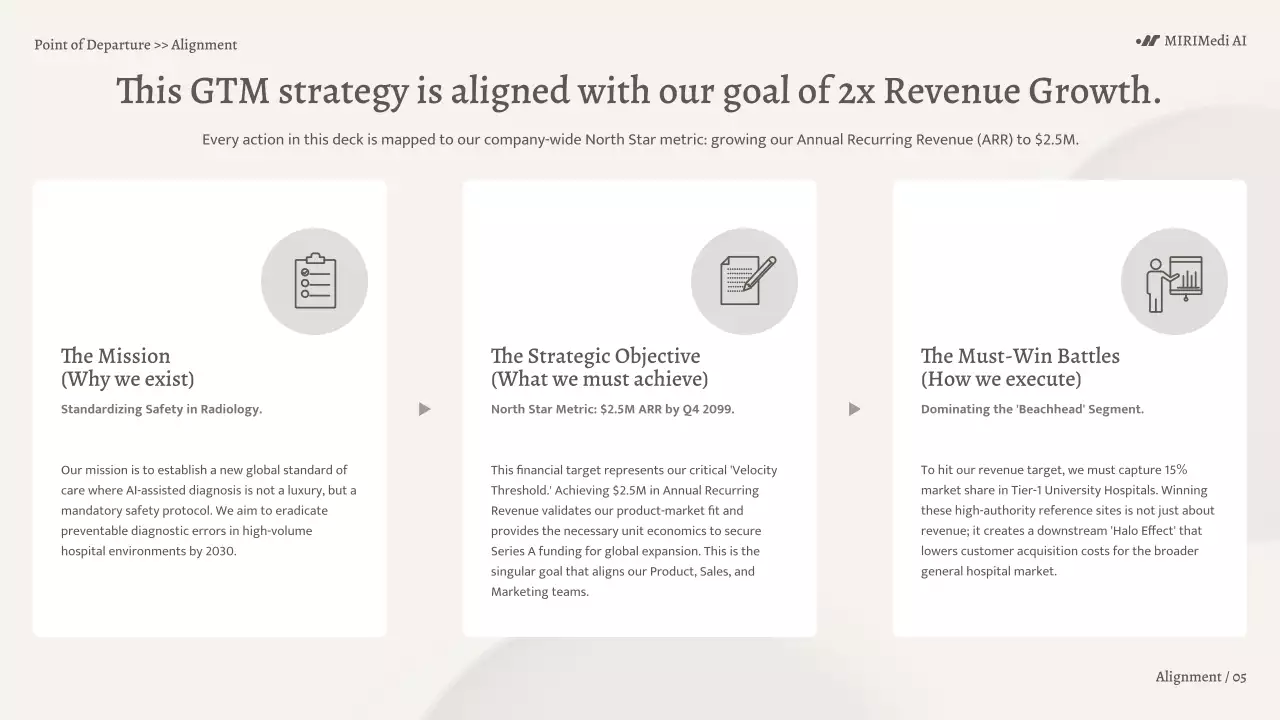 Point of Departure >> Alignment

MIRIMedi AI

This GTM strategy is aligned with our goal of 2x Revenue Growth.

Every action in this deck is mapped to our company-wide North Star metric: growing our Annual Recurring Revenue (ARR) to $2.5M.

The Mission
(Why we exist)

Standardizing Safety in Radiology.

Our mission is to establish a new global standard of care where AI-assisted diagnosis is not a luxury, but a mandatory safety protocol. We aim to eradicate preventable diagnostic errors in high-volume hospital environments by 2030.

The Strategic Objective
(What we must achieve)

North Star Metric: $2.5M ARR by Q4 2099.

This financial target represents our critical 'Velocity Threshold.' Achieving $2.5M in Annual Recurring Revenue validates our product-market fit and provides the necessary unit economics to secure Series A funding for global expansion. This is the singular goal that aligns our Product, Sales, and Marketing teams.

The Must-Win Battles
(How we execute)

Dominating the 'Beachhead' Segment.

To hit our revenue target, we must capture 15% market share in Tier-1 University Hospitals. Winning these high-authority reference sites is not just about revenue; it creates a downstream 'Halo Effect' that lowers customer acquisition costs for the broader general hospital market.

Alignment / 05