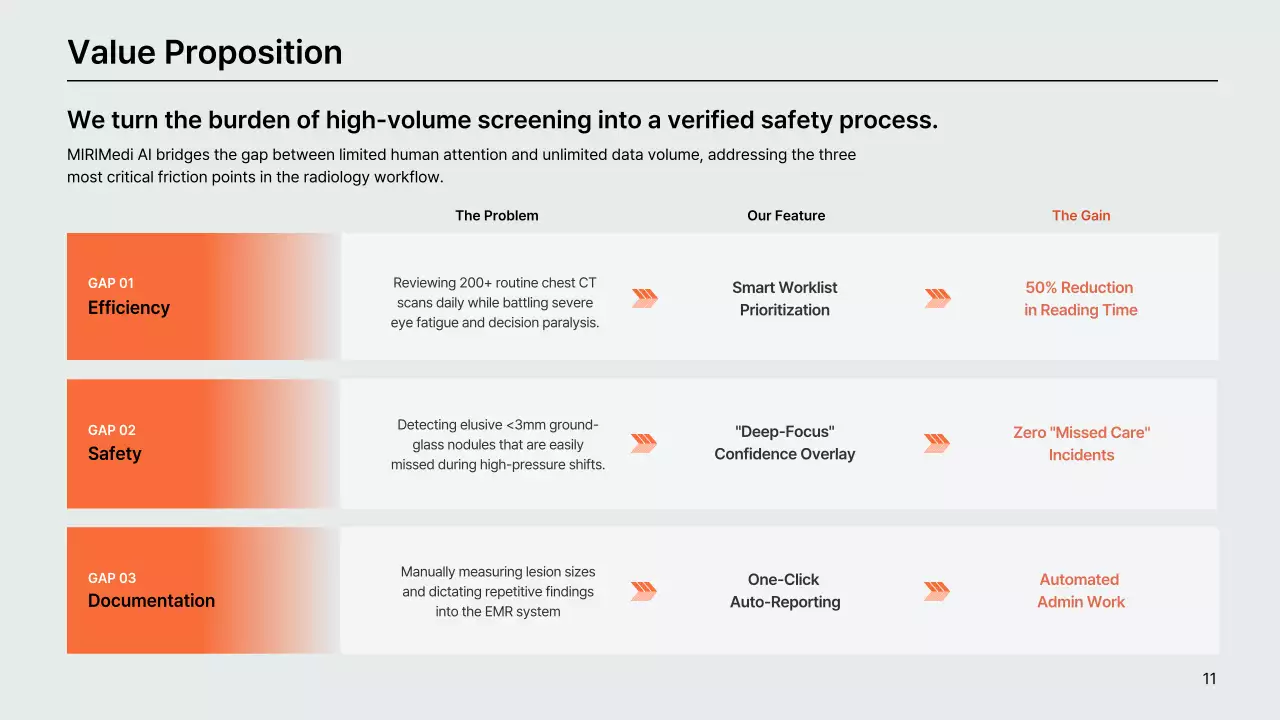 Value Proposition

We turn the burden of high-volume screening into a verified safety process.

MIRIMedi AI bridges the gap between limited human attention and unlimited data volume, addressing the three most critical friction points in the radiology workflow.

| | The Problem | Our Feature | The Gain |
|---|---|---|---|
| GAP 01 Efficiency | Reviewing 200+ routine chest CT scans daily while battling severe eye fatigue and decision paralysis. | Smart Worklist Prioritization | 50% Reduction in Reading Time |
| GAP 02 Safety | Detecting elusive <3mm ground-glass nodules that are easily missed during high-pressure shifts. | "Deep-Focus" Confidence Overlay | Zero "Missed Care" Incidents |
| GAP 03 Documentation | Manually measuring lesion sizes and dictating repetitive findings into the EMR system | One-Click Auto-Reporting | Automated Admin Work |

11