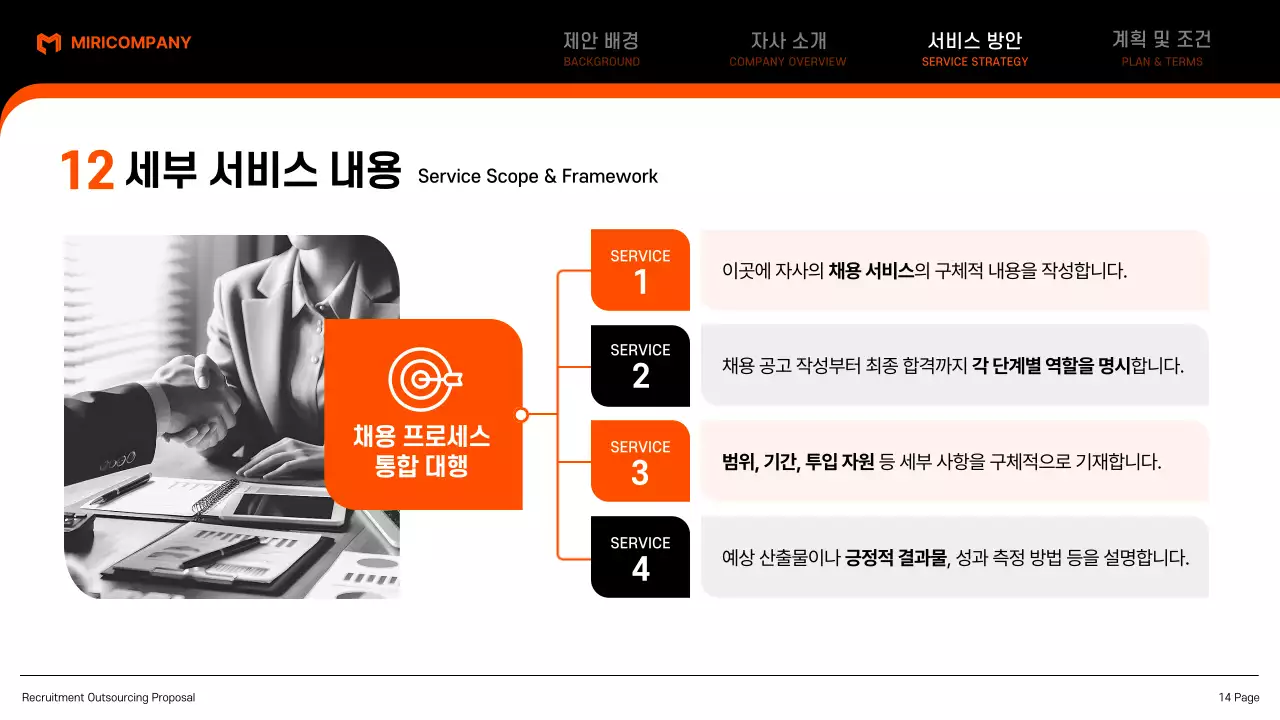 MIRICOMPANY

제안 배경
BACKGROUND

자사 소개
COMPANY OVERVIEW

서비스 방안
SERVICE STRATEGY

계획 및 조건
PLAN & TERMS

12 세부 서비스 내용 Service Scope & Framework

채용 프로세스 통합 대행

SERVICE 1
이곳에 자사의 채용 서비스의 구체적 내용을 작성합니다.

SERVICE 2
채용 공고 작성부터 최종 합격까지 각 단계별 역할을 명시합니다.

SERVICE 3
범위, 기간, 투입 자원 등 세부 사항을 구체적으로 기재합니다.

SERVICE 4
예상 산출물이나 긍정적 결과물, 성과 측정 방법 등을 설명합니다.

Recruitment Outsourcing Proposal

14 Page