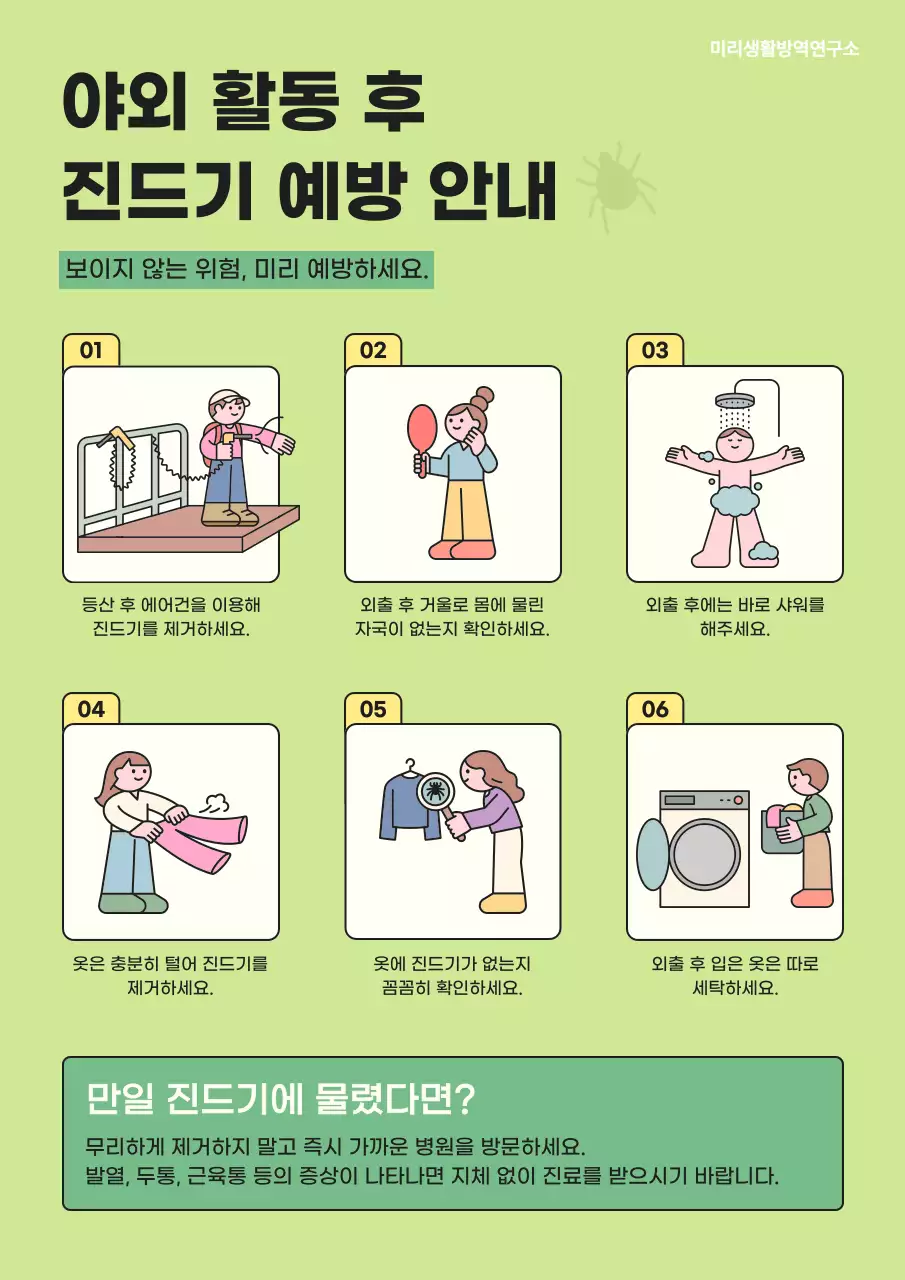 미리생활방역연구소

야외 활동 후
진드기 예방 안내

보이지 않는 위험, 미리 예방하세요.

01

등산 후 에어건을 이용해 진드기를 제거하세요.

02

외출 후 거울로 몸에 물린 자국이 없는지 확인하세요.

03

외출 후에는 바로 샤워를 해주세요.

04

옷은 충분히 털어 진드기를 제거하세요.

05

옷에 진드기가 없는지 꼼꼼히 확인하세요.

06

외출 후 입은 옷은 따로 세탁하세요.

만일 진드기에 물렸다면?

무리하게 제거하지 말고 즉시 가까운 병원을 방문하세요.
발열, 두통, 근육통 등의 증상이 나타나면 지체 없이 진료를 받으시기 바랍니다.